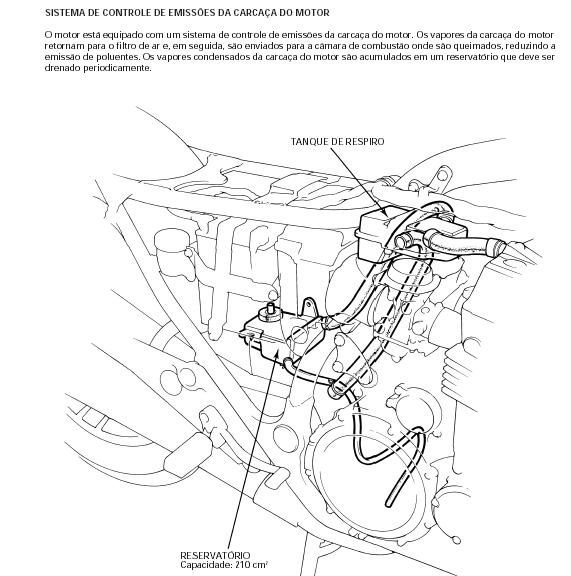 SISTEMA DE CONTROLE DE EMISSÕES DA CARCAÇA DO MOTOR

O motor está equipado com um sistema de controle de emissões da carcaça do motor. Os vapores da carcaça do motor retornam para o filtro de ar e, em seguida, são enviados para a câmara de combustão onde são queimados, reduzindo a emissão de poluentes. Os vapores condensados da carcaça do motor são acumulados em um reservatório que deve ser drenado periodicamente.

TANQUE DE RESPIRO

RESERVATÓRIO
Capacidade: 210 $cm^2$